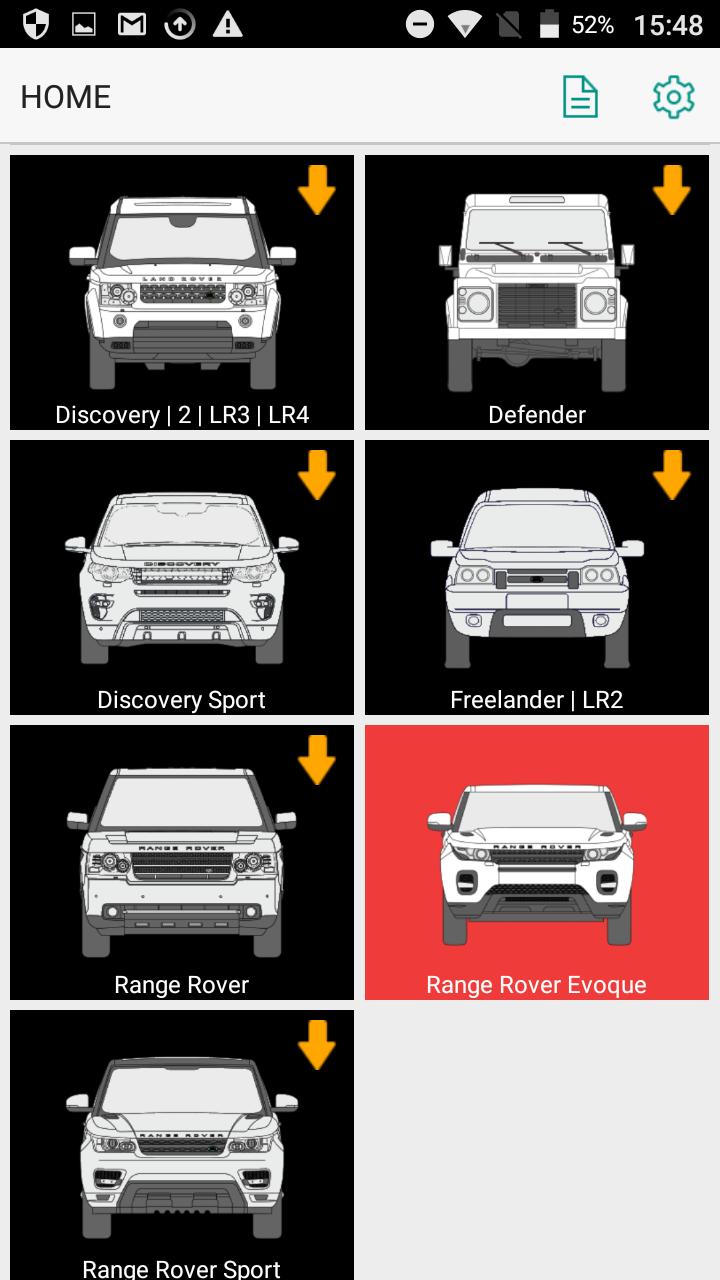 52% 15:48

HOME

LAND ROVER

Discovery | 2 | LR3 | LR4

Defender

DISCOVERY

Discovery Sport

Freelander | LR2

RANGE ROVER

Range Rover

RANGE ROVER

Range Rover Evoque

RANGE ROVER

Range Rover Sport