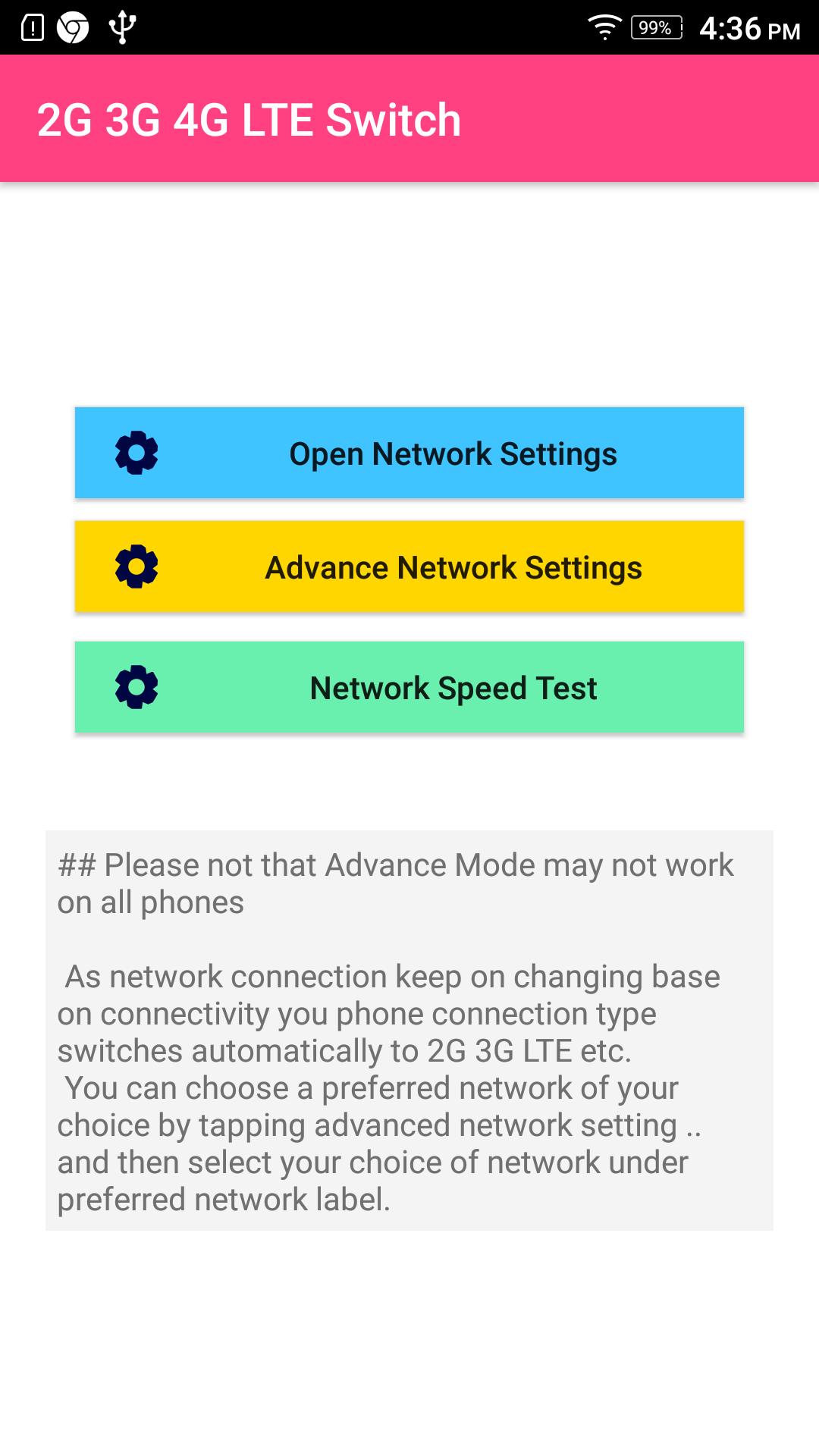 99% 4:36 PM

2G 3G 4G LTE Switch

Open Network Settings

Advance Network Settings

Network Speed Test

## Please not that Advance Mode may not work on all phones

As network connection keep on changing base on connectivity you phone connection type switches automatically to 2G 3G LTE etc.
You can choose a preferred network of your choice by tapping advanced network setting .. and then select your choice of network under preferred network label.