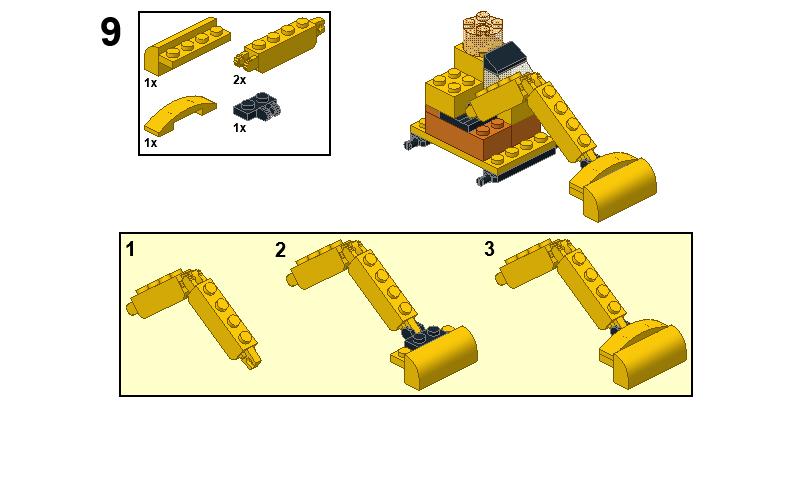 9

1x

2x

1x

1x

1

2

3