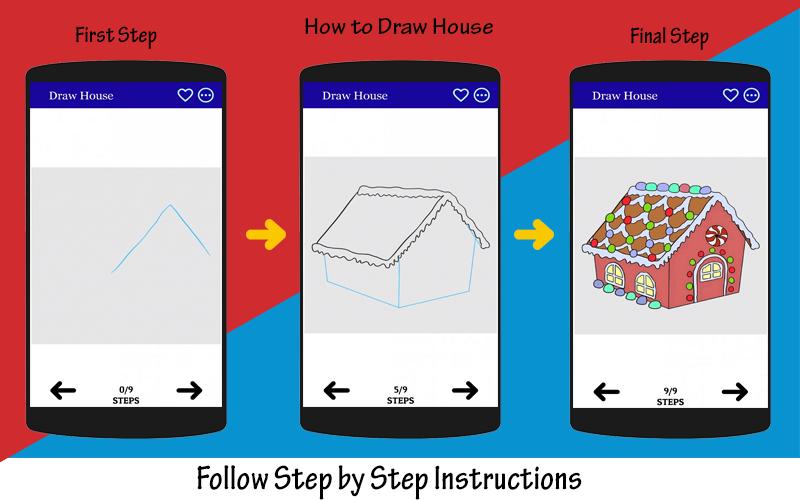 First Step

How to Draw House

Final Step

Draw House

0/9
STEPS

Draw House

5/9
STEPS

Draw House

9/9
STEPS

Follow Step by Step Instructions