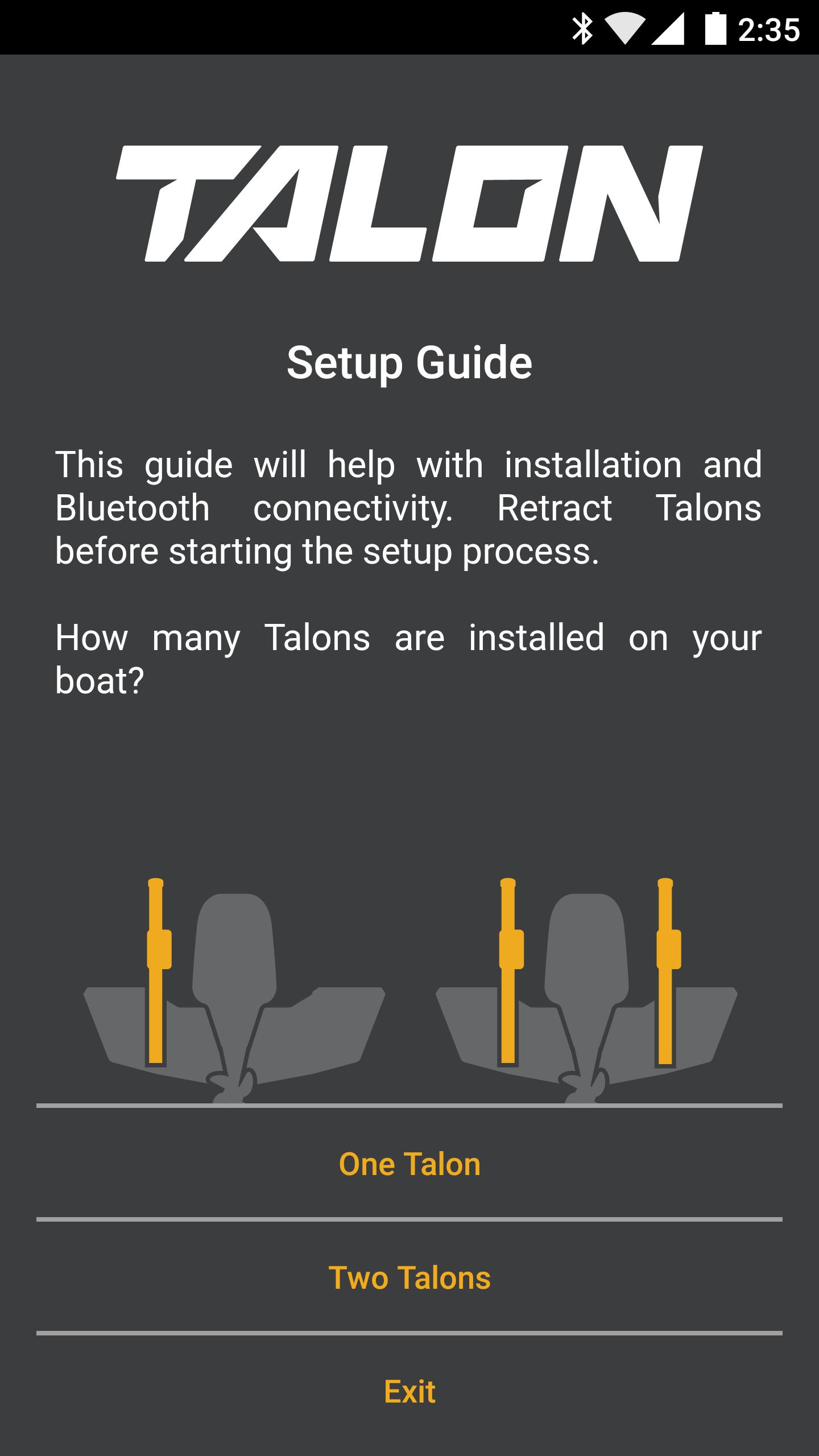 2:35

TALON

Setup Guide

This guide will help with installation and Bluetooth connectivity. Retract Talons before starting the setup process.

How many Talons are installed on your boat?

One Talon

Two Talons

Exit