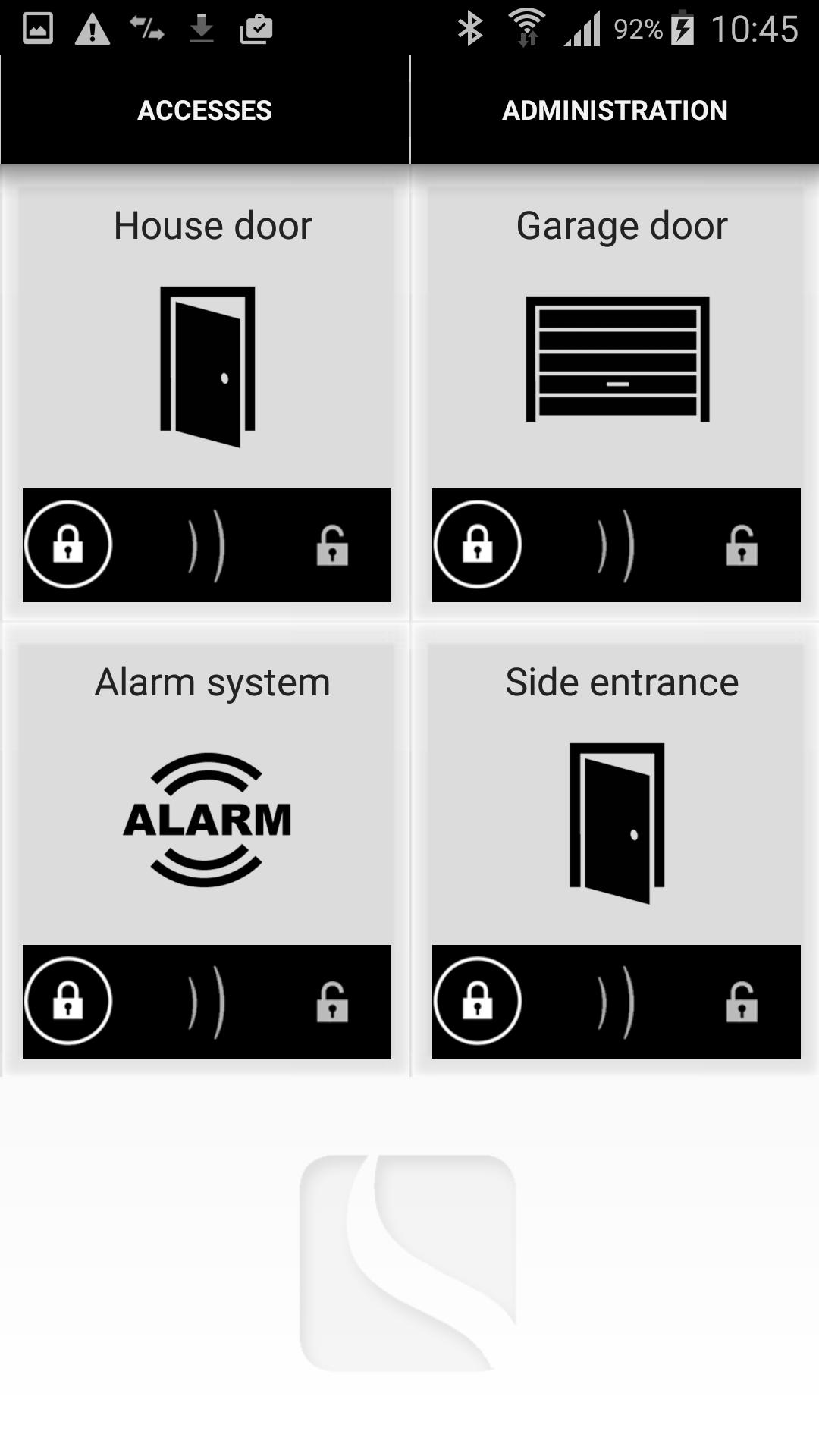 92% 10:45

ACCESSES

ADMINISTRATION

House door

Garage door

Alarm system

ALARM

Side entrance