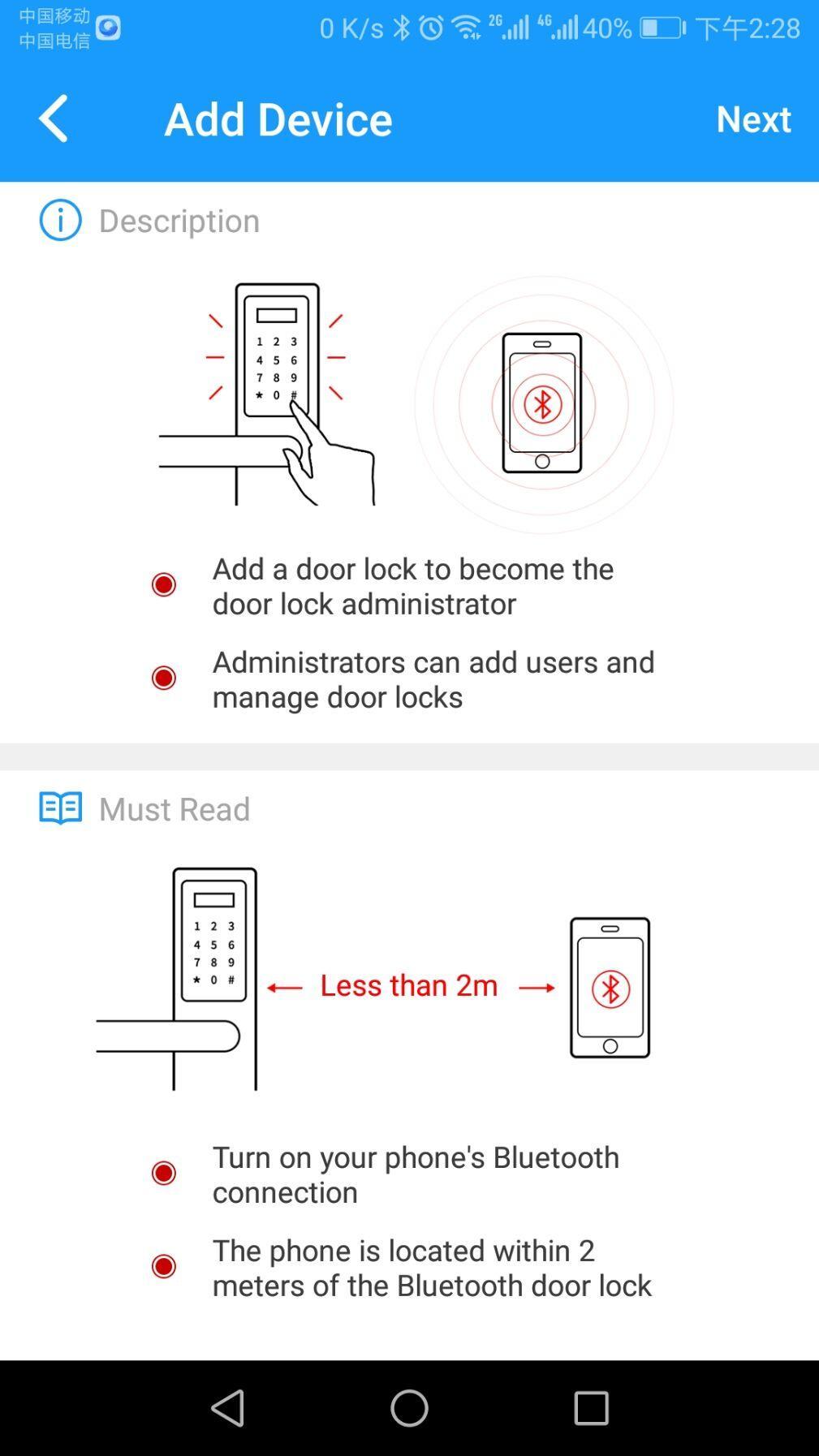 中国移动
中国电信

0 K/s 2G 4G 40% 下午2:28

Add Device

Next

Description

1 2 3
4 5 6
7 8 9
* 0 #

Add a door lock to become the door lock administrator

Administrators can add users and manage door locks

Must Read

1 2 3
4 5 6
7 8 9
* 0 #

Less than 2m

Turn on your phone's Bluetooth connection

The phone is located within 2 meters of the Bluetooth door lock