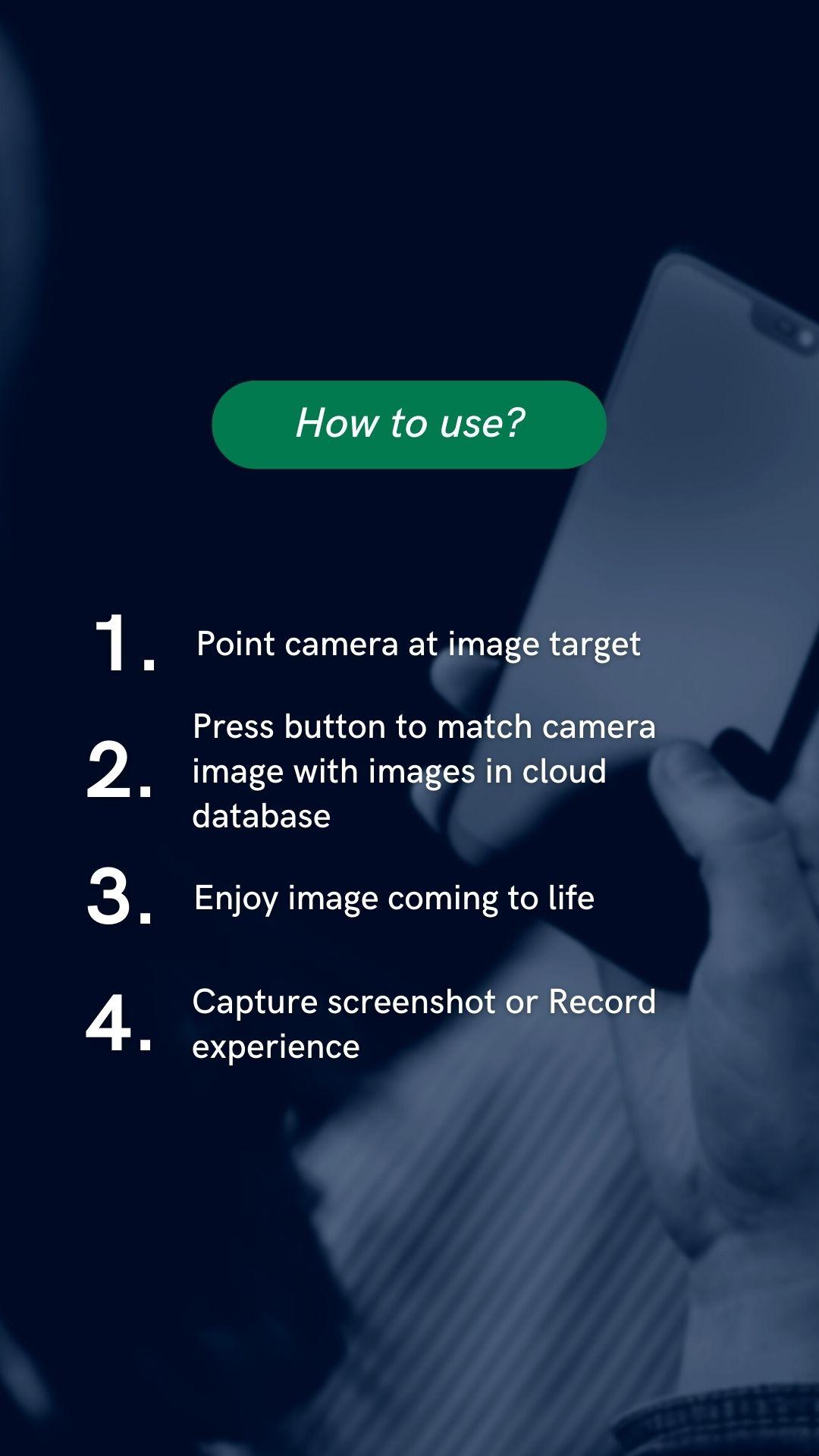 How to use?

1. Point camera at image target

2. Press button to match camera image with images in cloud database

3. Enjoy image coming to life

4. Capture screenshot or Record experience