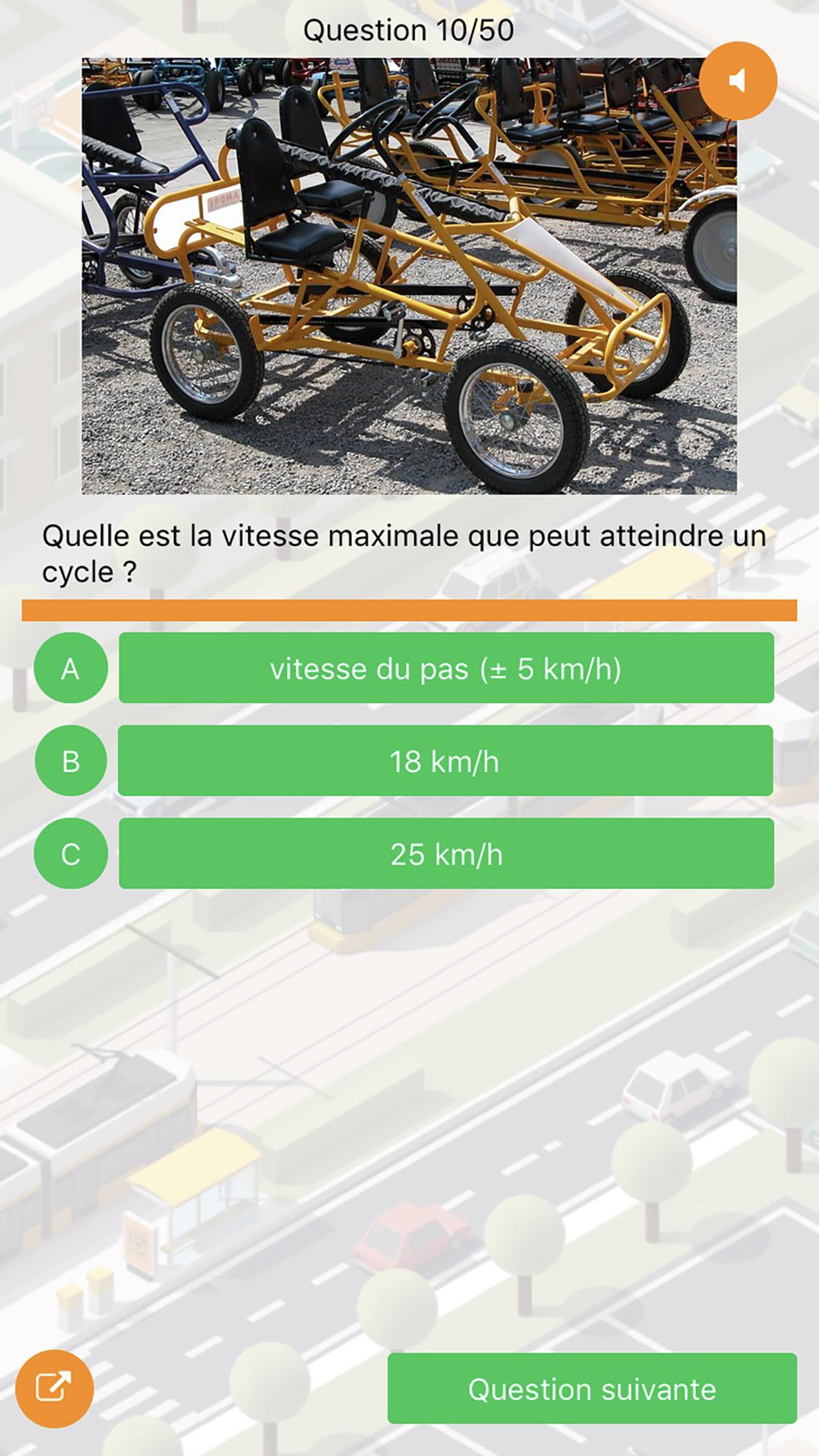 Question 10/50

Quelle est la vitesse maximale que peut atteindre un cycle ?

A
vitesse du pas (± 5 km/h)

B
18 km/h

C
25 km/h

Question suivante