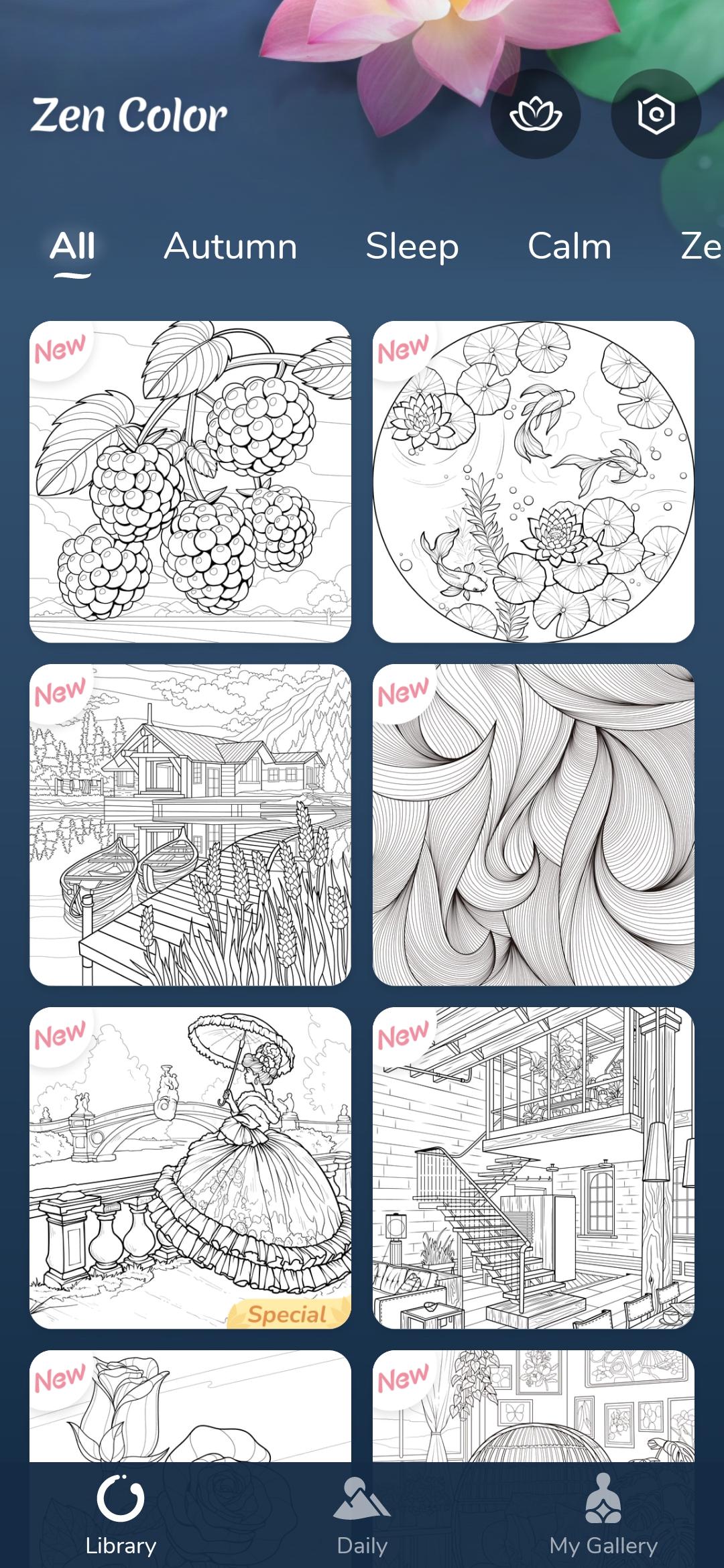 Zen Color

All Autumn Sleep Calm Ze

New

New

New

New

New

Special

New

New

New

Library Daily My Gallery