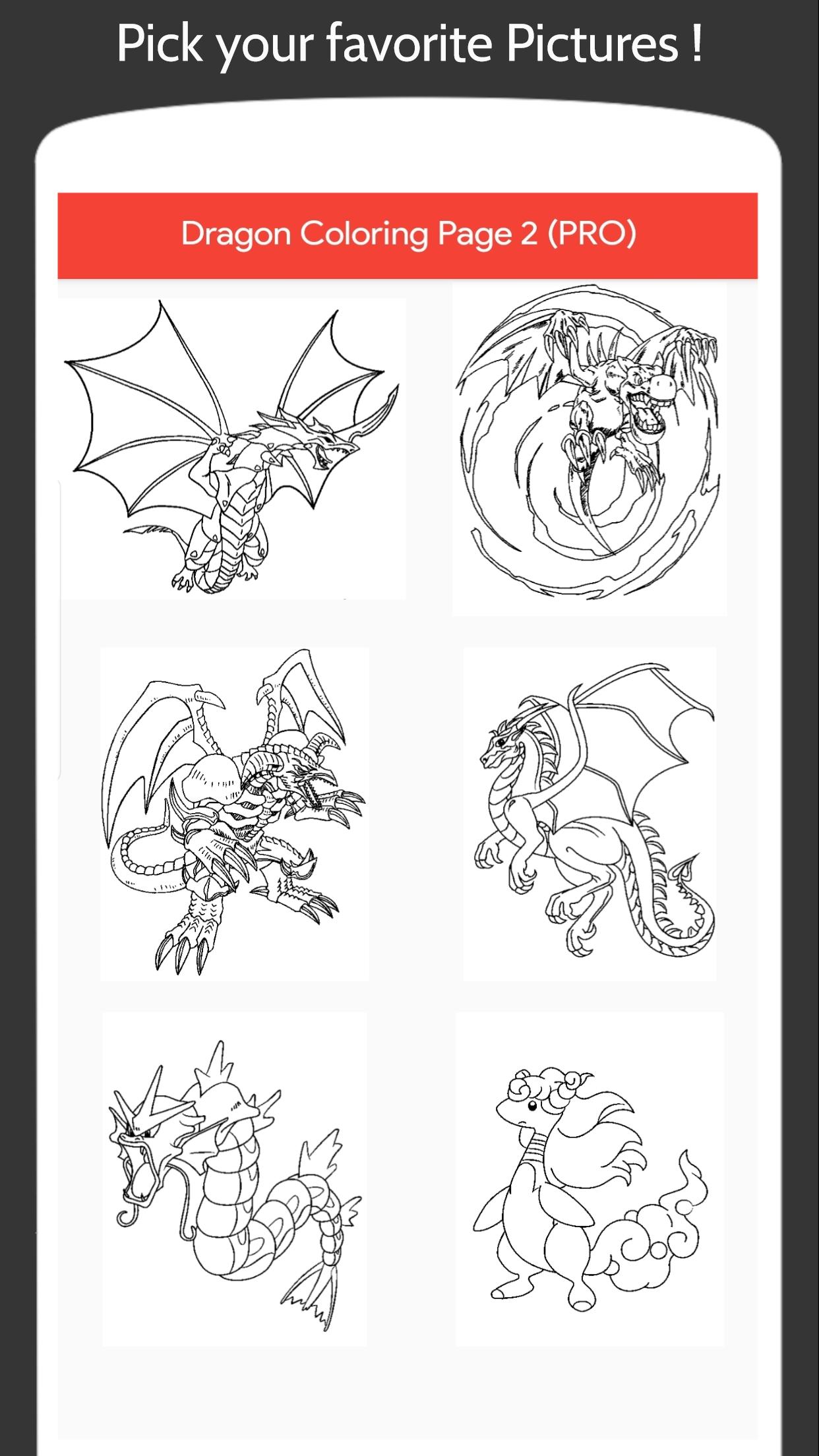 Pick your favorite Pictures !

Dragon Coloring Page 2 (PRO)