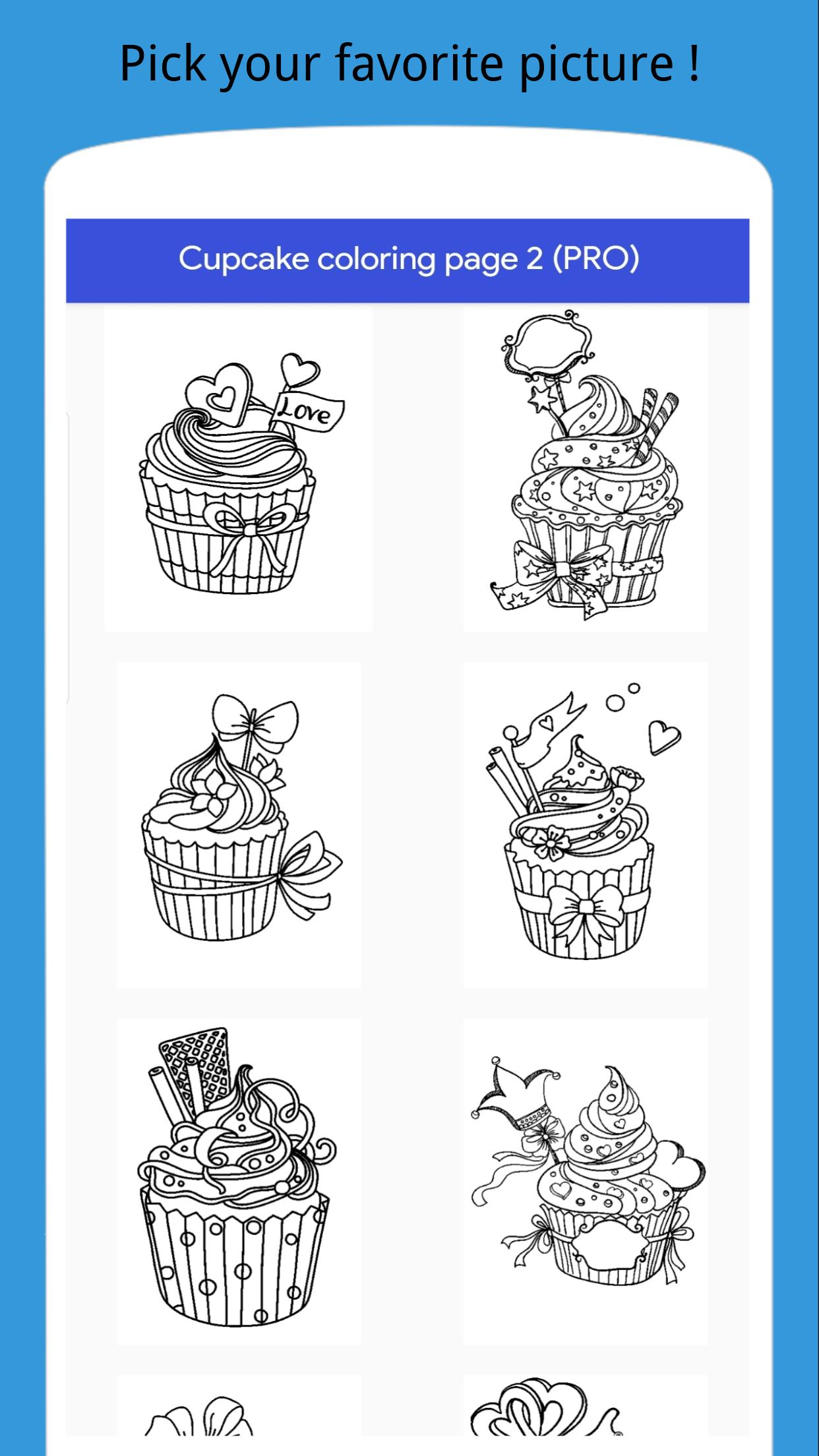 Pick your favorite picture !

Cupcake coloring page 2 (PRO)

Love