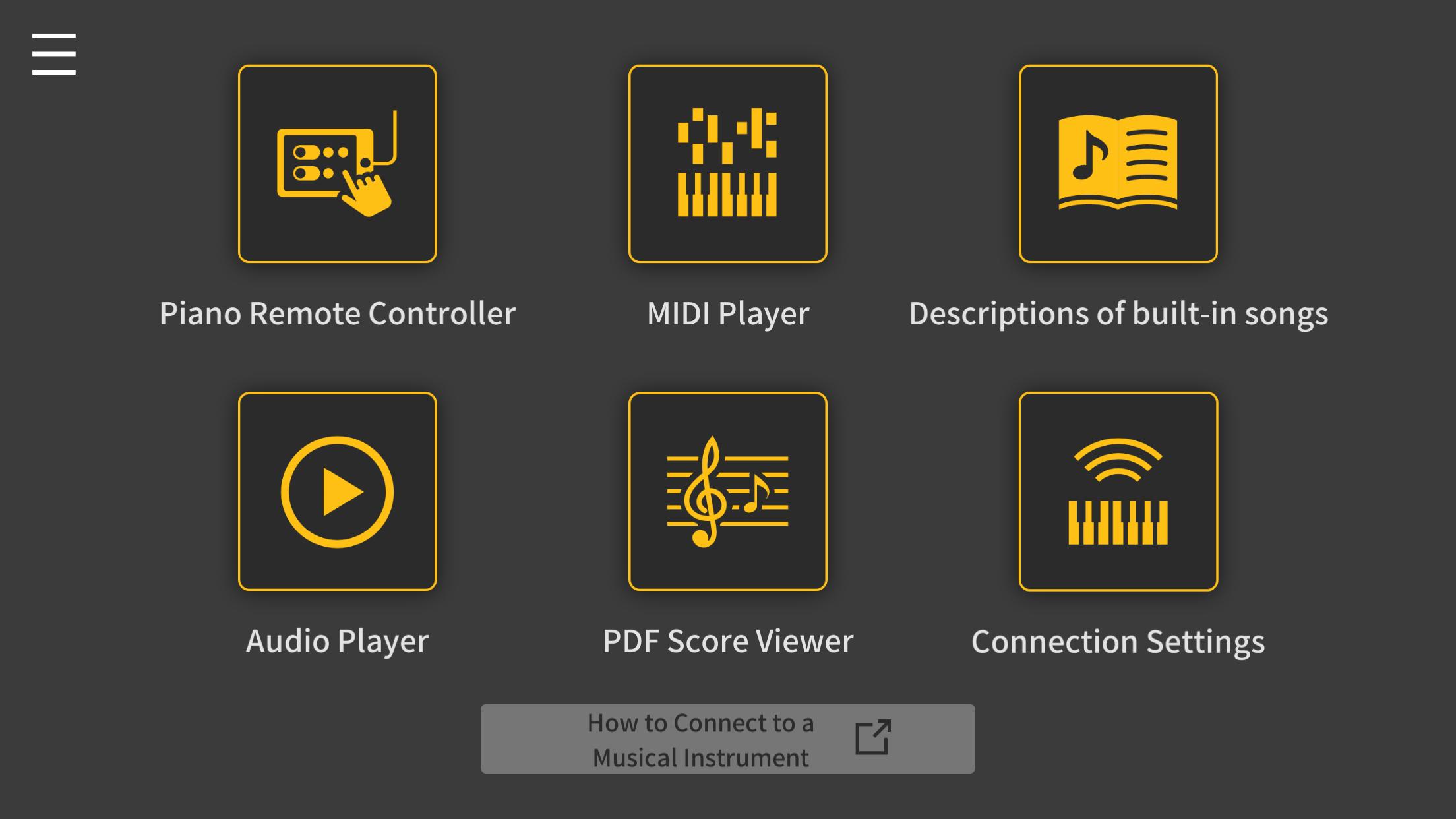 Piano Remote Controller

MIDI Player

Descriptions of built-in songs

Audio Player

PDF Score Viewer

Connection Settings

How to Connect to a Musical Instrument