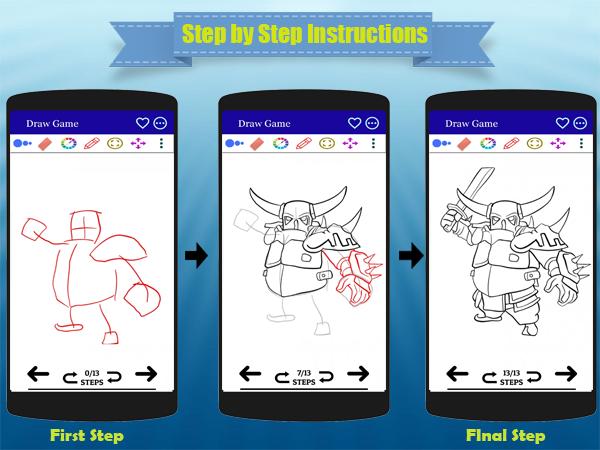 Step by Step Instructions

Draw Game

0/13
STEPS

Draw Game

7/13
STEPS

Draw Game

13/13
STEPS

First Step

Final Step